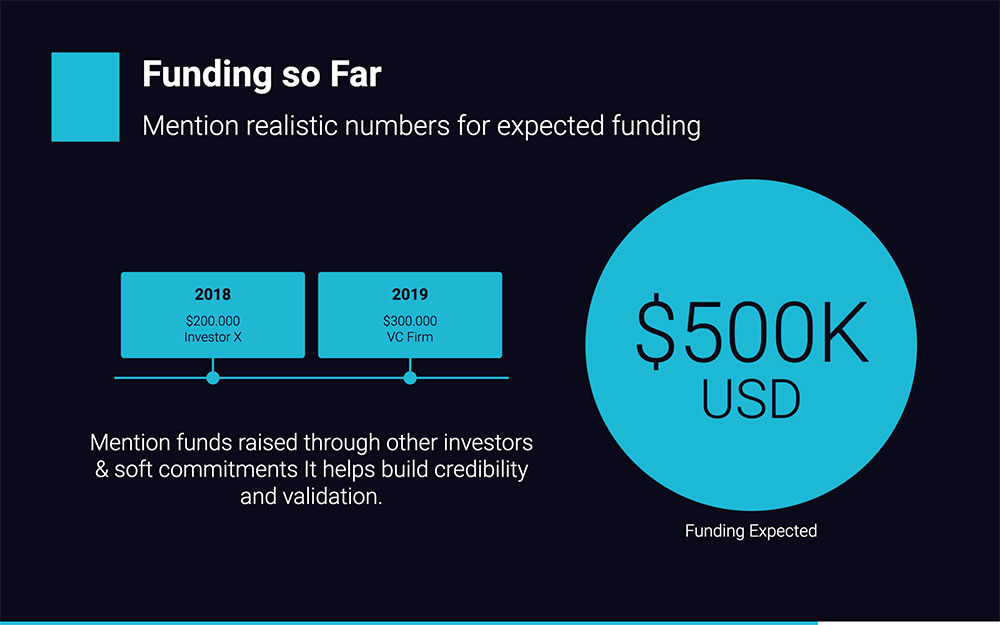 Funding so Far

Mention realistic numbers for expected funding

2018
$200.000
Investor X

2019
$300.000
VC Firm

Mention funds raised through other investors & soft commitments It helps build credibility and validation.

$500K
USD

Funding Expected